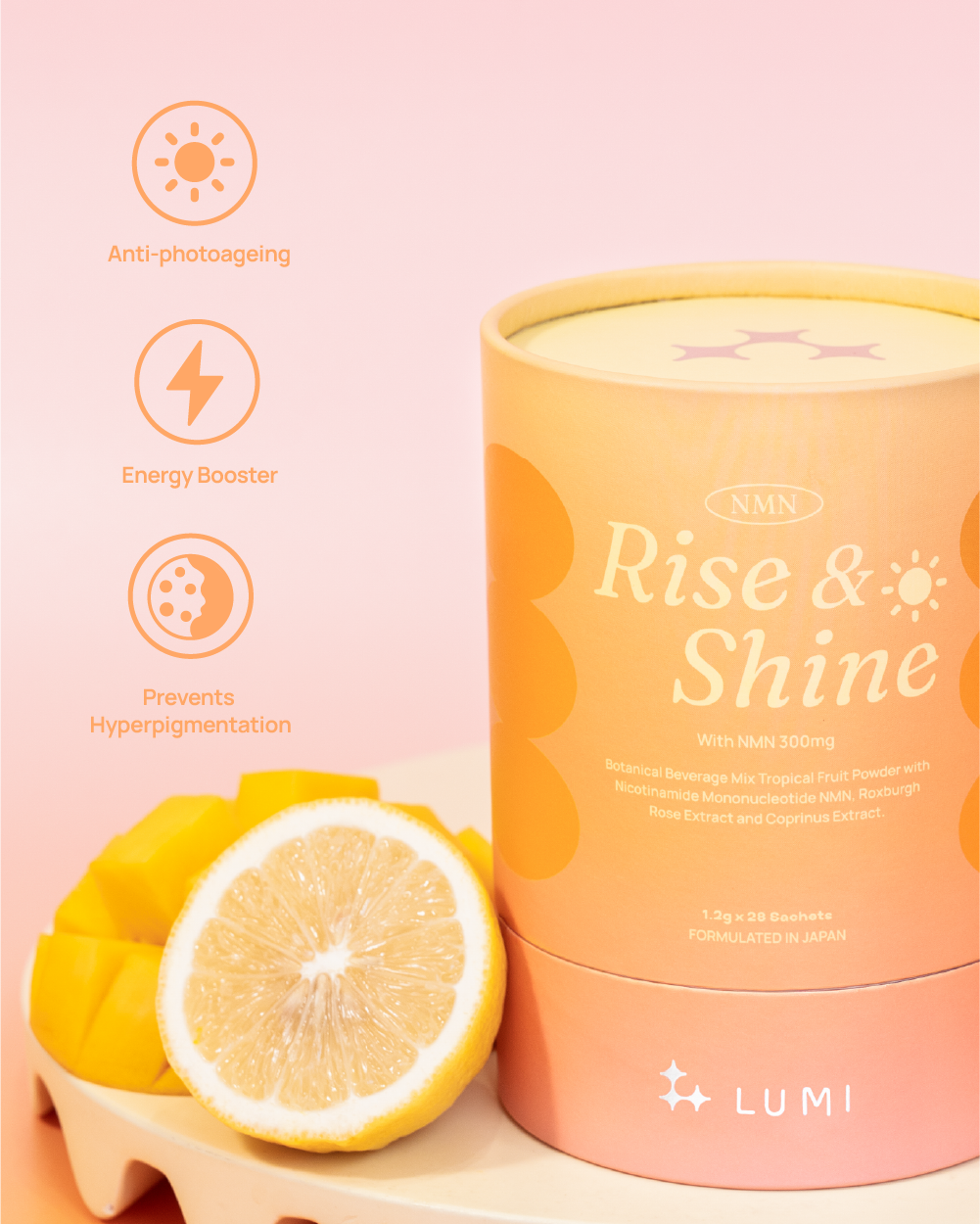 Anti-photoageing

Energy Booster

Prevents Hyperpigmentation

NMN

Rise & Shine

With NMN 300mg

Botanical Beverage Mix Tropical Fruit Powder with Nicotinamide Mononucleotide NMN, Roxburgh Rose Extract and Coprinus Extract.

1.2g x 28 Sachets
FORMULATED IN JAPAN

LUMI