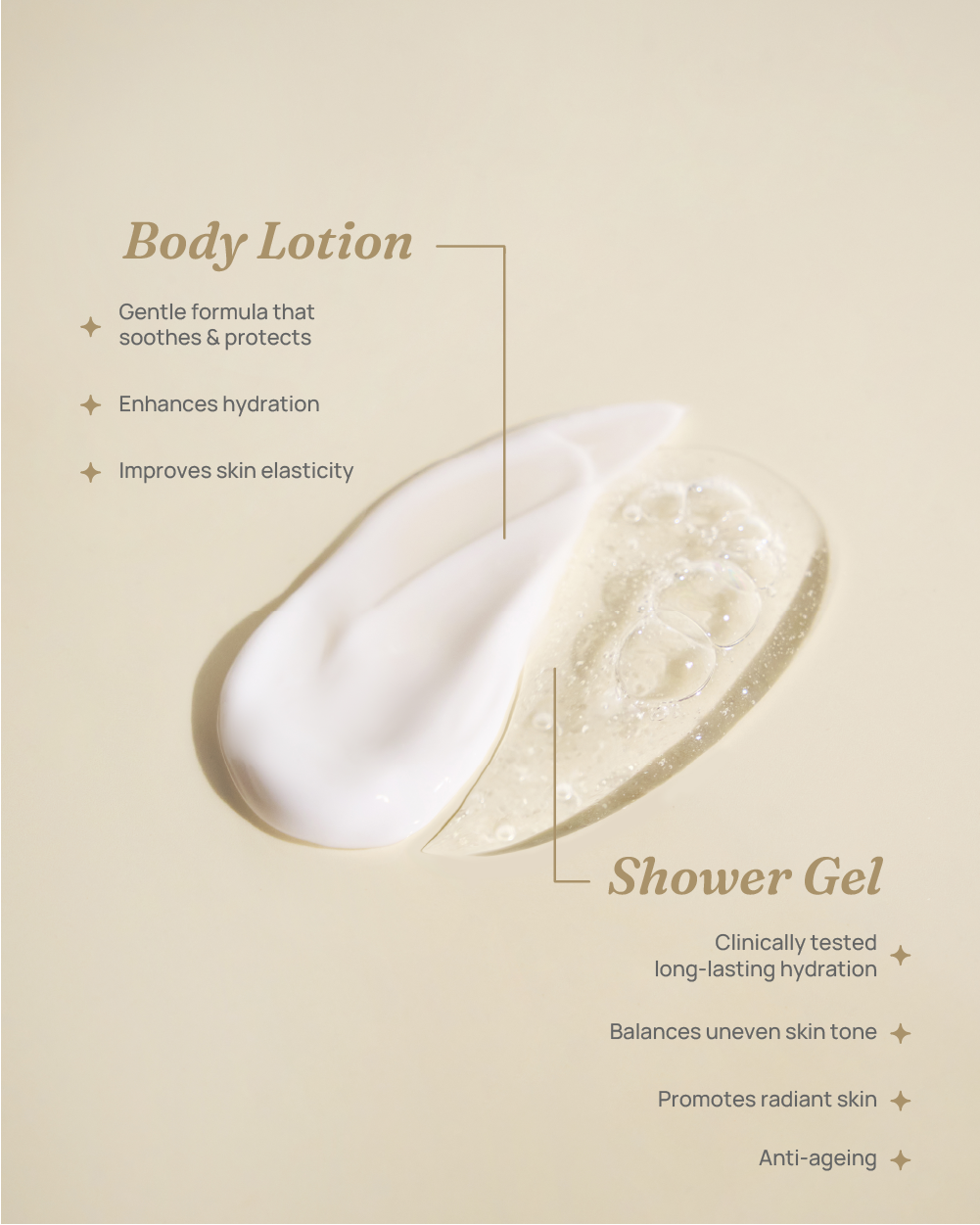 Body Lotion

Gentle formula that soothes & protects

Enhances hydration

Improves skin elasticity

Shower Gel

Clinically tested long-lasting hydration

Balances uneven skin tone

Promotes radiant skin

Anti-ageing